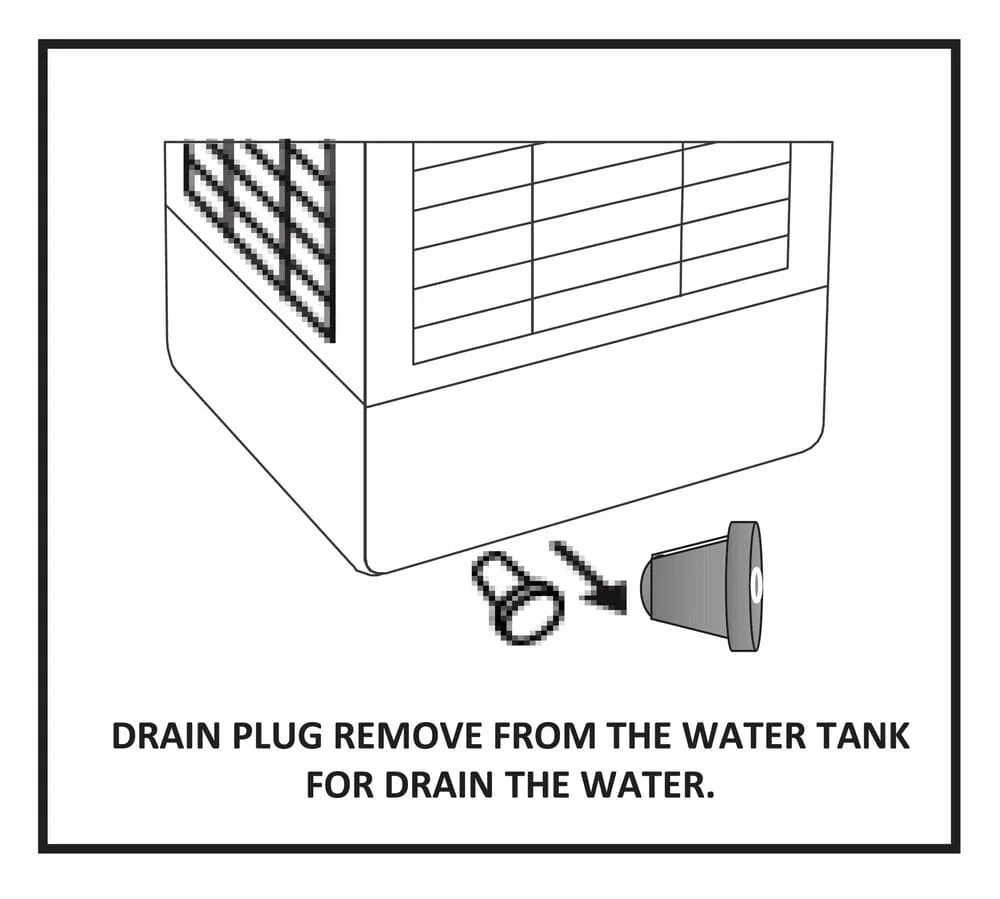 DRAIN PLUG REMOVE FROM THE WATER TANK FOR DRAIN THE WATER.