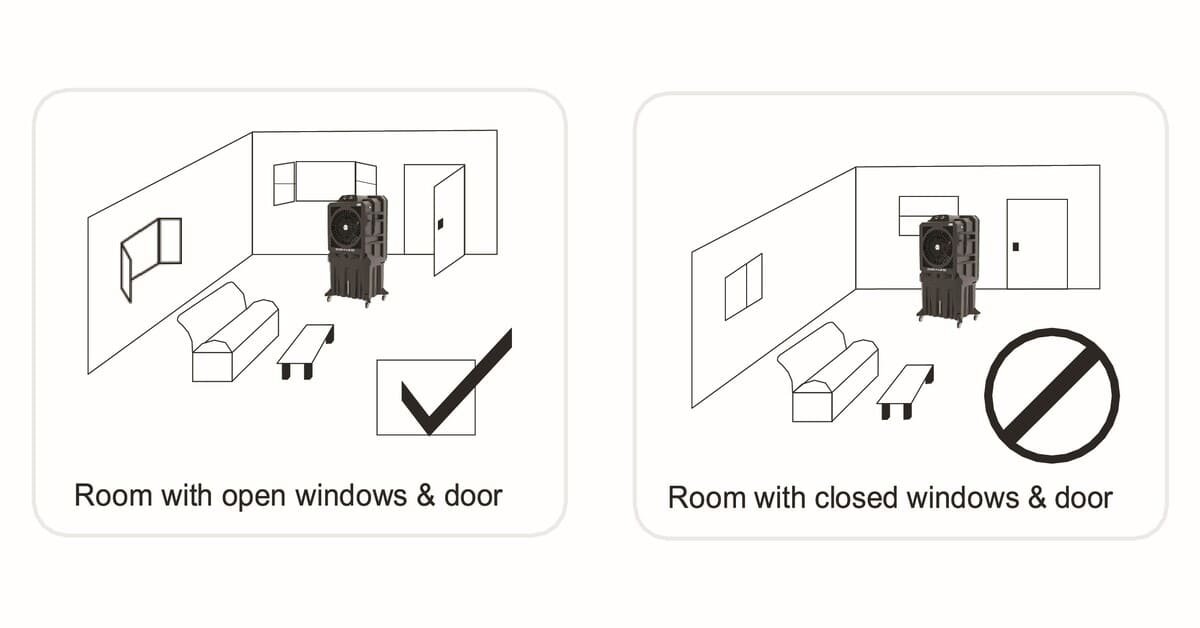 Room with open windows & door

Room with closed windows & door